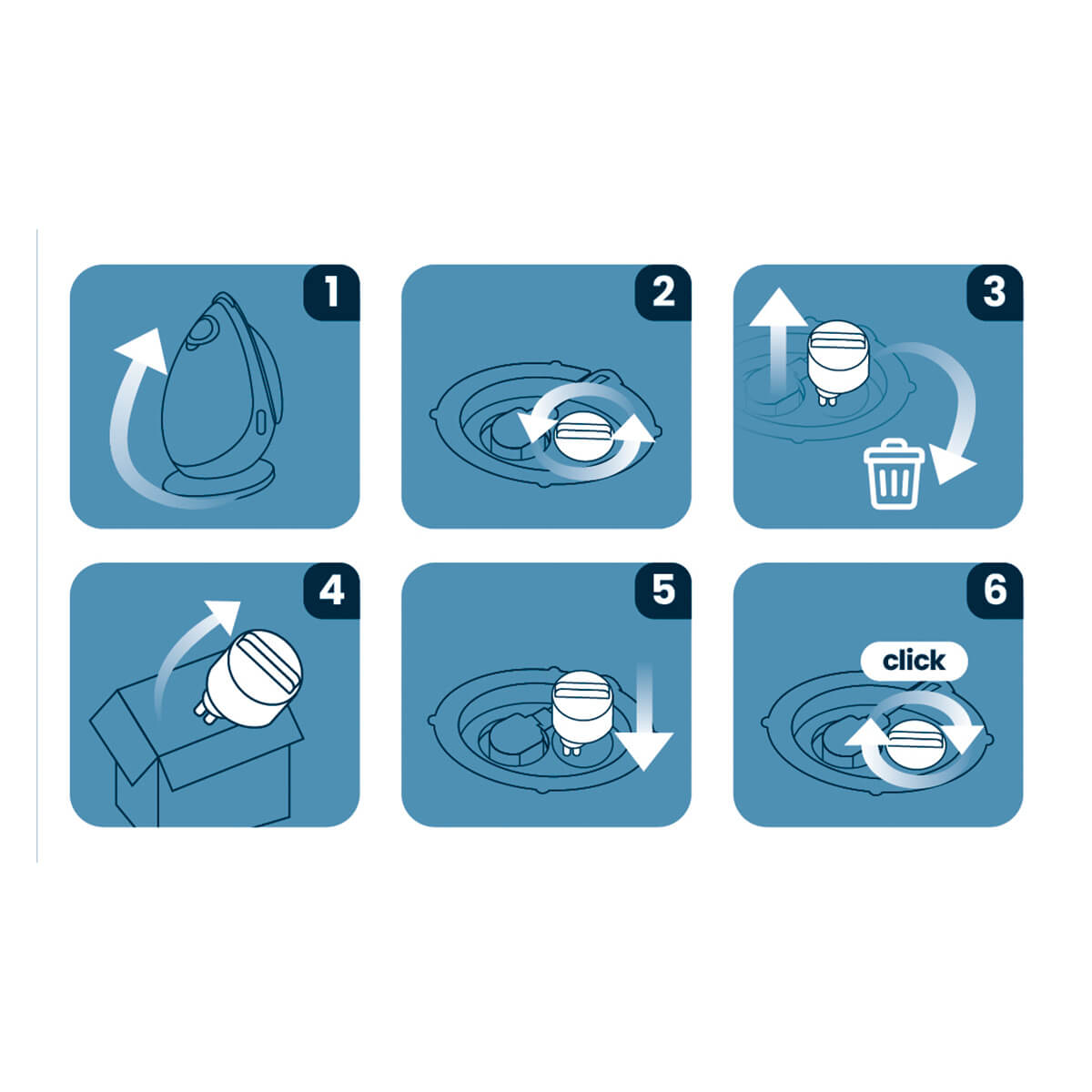 1

2

3

4

5

6

click